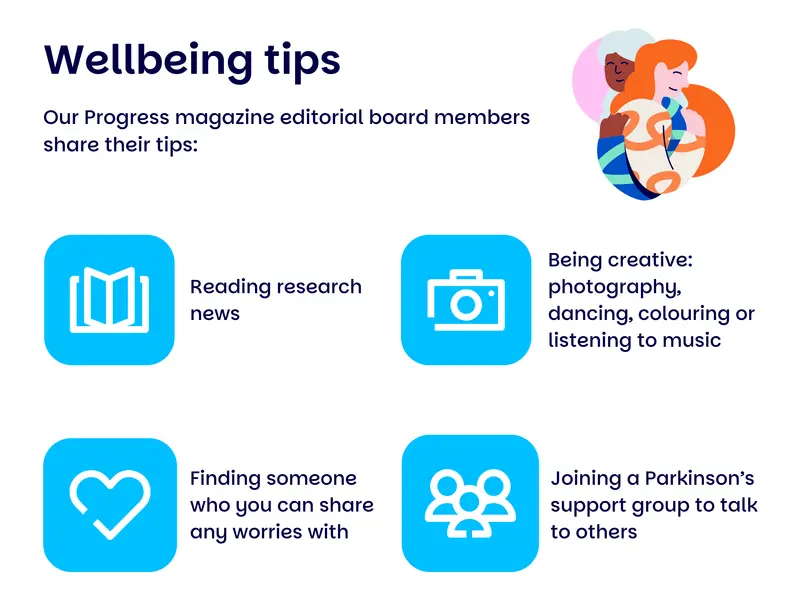 Wellbeing tips

Our Progress magazine editorial board members share their tips:

Reading research news

Being creative: photography, dancing, colouring or listening to music

Finding someone who you can share any worries with

Joining a Parkinson's support group to talk to others